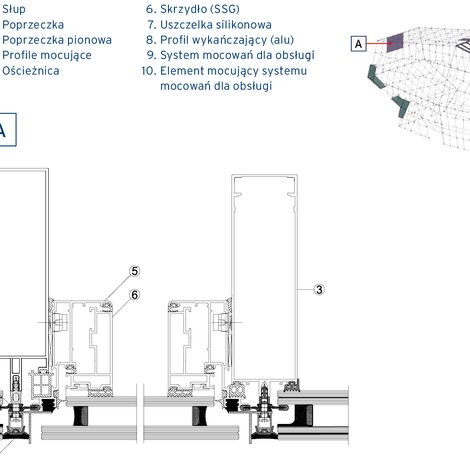 Słup
Poprzeczka
Poprzeczka pionowa
Profile mocujące
Ościeżnica

6. Skrzydło (SSG)
7. Uszczelka silikonowa
8. Profil wykańczający (alu)
9. System mocowań dla obsługi
10. Element mocujący systemu mocowań dla obsługi

A

A

5
6
3